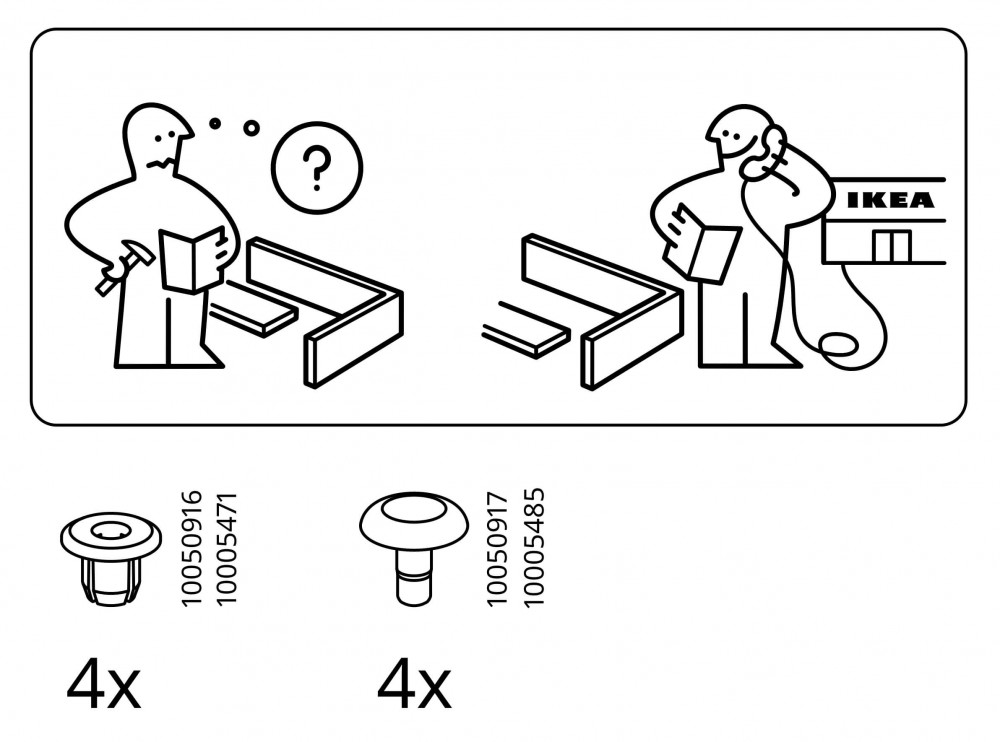 ?

IKEA

10050916
10005471

4x

10050917
10005485

4x